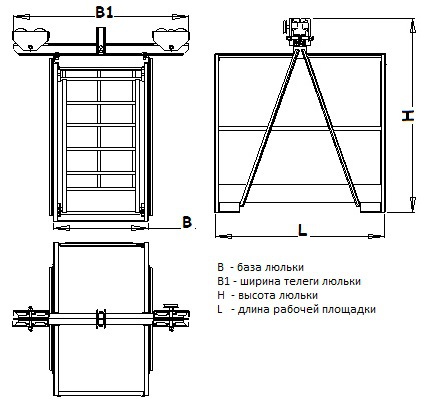 B1

H

B

L

B - база люльки
B1 - ширина телеги люльки
H - высота люльки
L - длина рабочей площадки